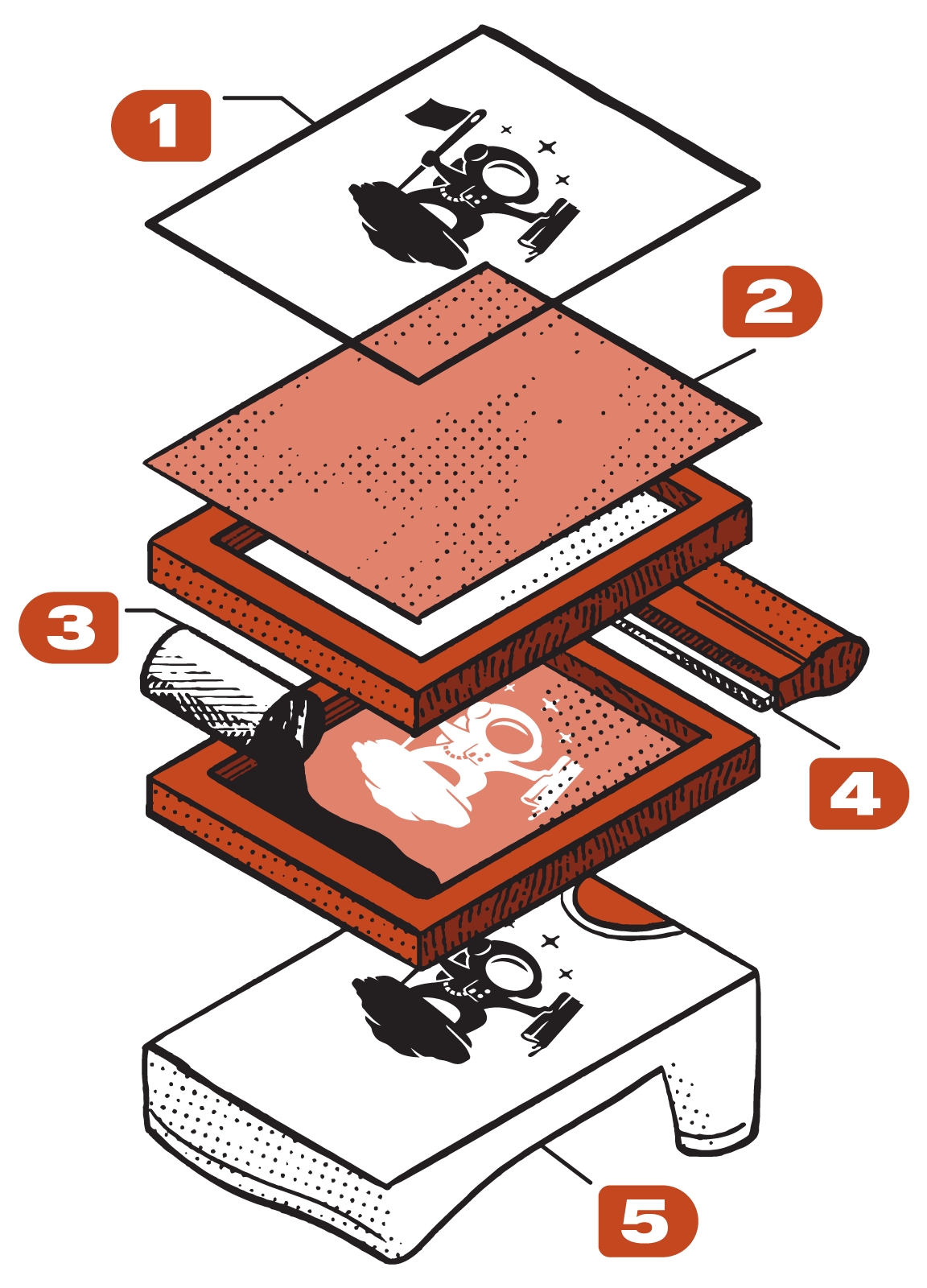 1
2
3
4
5